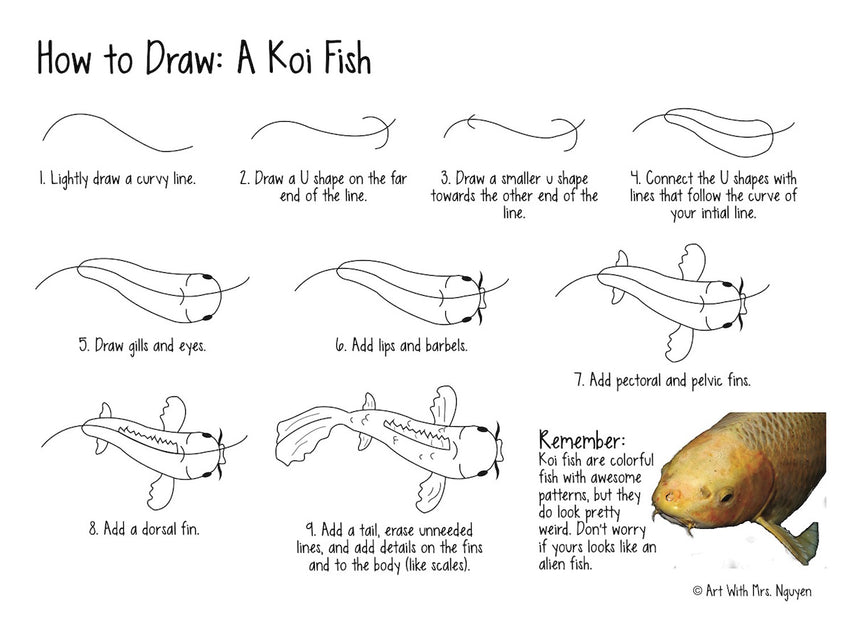 How to Draw: A Koi Fish

1. Lightly draw a curvy line.

2. Draw a U shape on the far end of the line.

3. Draw a smaller u shape towards the other end of the line.

4. Connect the U shapes with lines that follow the curve of your intial line.

5. Draw gills and eyes.

6. Add lips and barbels.

7. Add pectoral and pelvic fins.

8. Add a dorsal fin.

9. Add a tail, erase unneeded lines, and add details on the fins and to the body (like scales).

Remember:
Koi fish are colorful fish with awesome patterns, but they do look pretty weird. Don't worry if yours looks like an alien fish.

© Art With Mrs. Nguyen